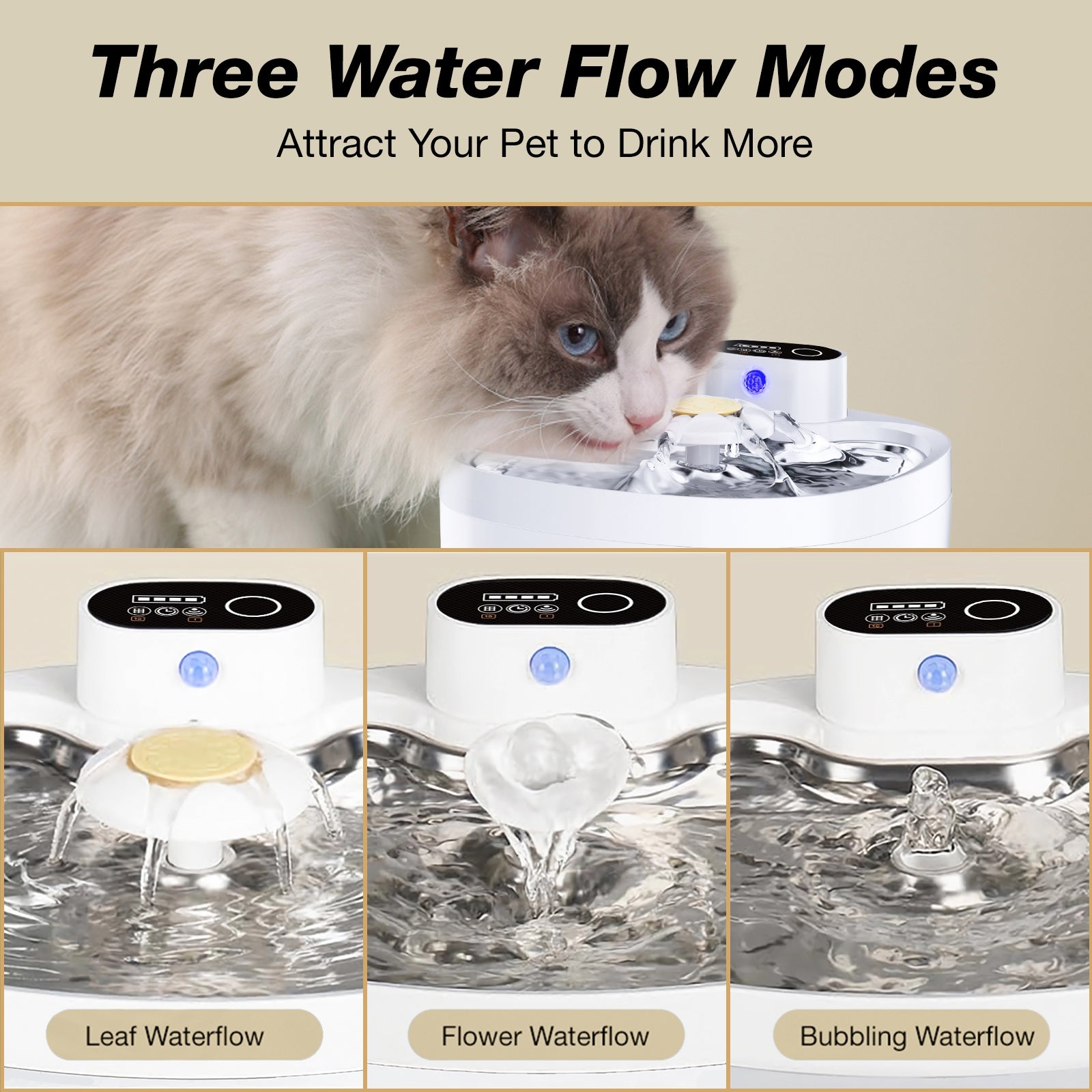 Three Water Flow Modes

Attract Your Pet to Drink More

Leaf Waterflow

Flower Waterflow

Bubbling Waterflow